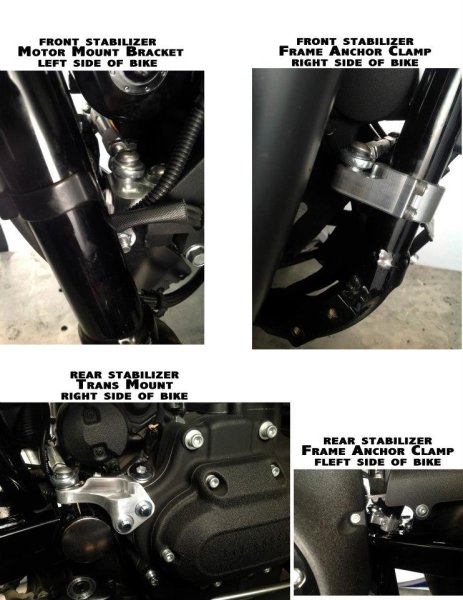 FRONT STABILIZER
MOTOR MOUNT BRACKET
LEFT SIDE OF BIKE

FRONT STABILIZER
FRAME ANCHOR CLAMP
RIGHT SIDE OF BIKE

REAR STABILIZER
TRANS MOUNT
RIGHT SIDE OF BIKE

REAR STABILIZER
FRAME ANCHOR CLAMP
FLEFT SIDE OF BIKE