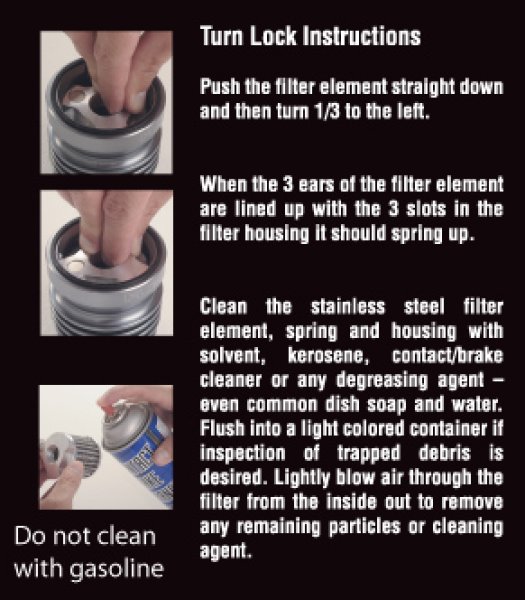 Turn Lock Instructions

Push the filter element straight down and then turn 1/3 to the left.

When the 3 ears of the filter element are lined up with the 3 slots in the filter housing it should spring up.

Clean the stainless steel filter element, spring and housing with solvent, kerosene, contact/brake cleaner or any degreasing agent – even common dish soap and water. Flush into a light colored container if inspection of trapped debris is desired. Lightly blow air through the filter from the inside out to remove any remaining particles or cleaning agent.

Do not clean with gasoline